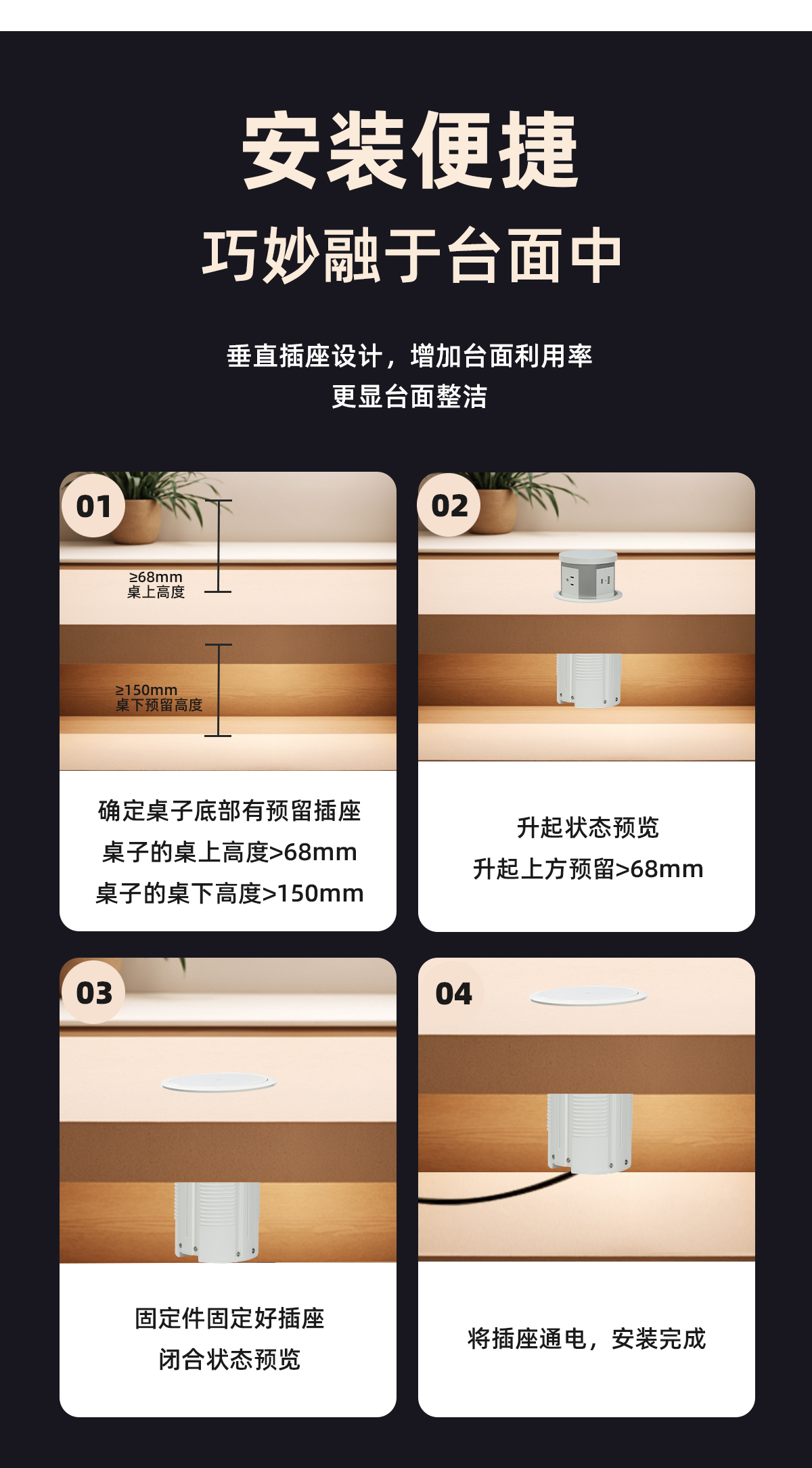 安装便捷
巧妙融于台面中

垂直插座设计，增加台面利用率
更显台面整洁

01

≥68mm
桌上高度

≥150mm
桌下预留高度

确定桌子底部有预留插座
桌子的桌上高度>68mm
桌子的桌下高度>150mm

02

升起状态预览
升起上方预留>68mm

03

固定件固定好插座
闭合状态预览

04

将插座通电，安装完成