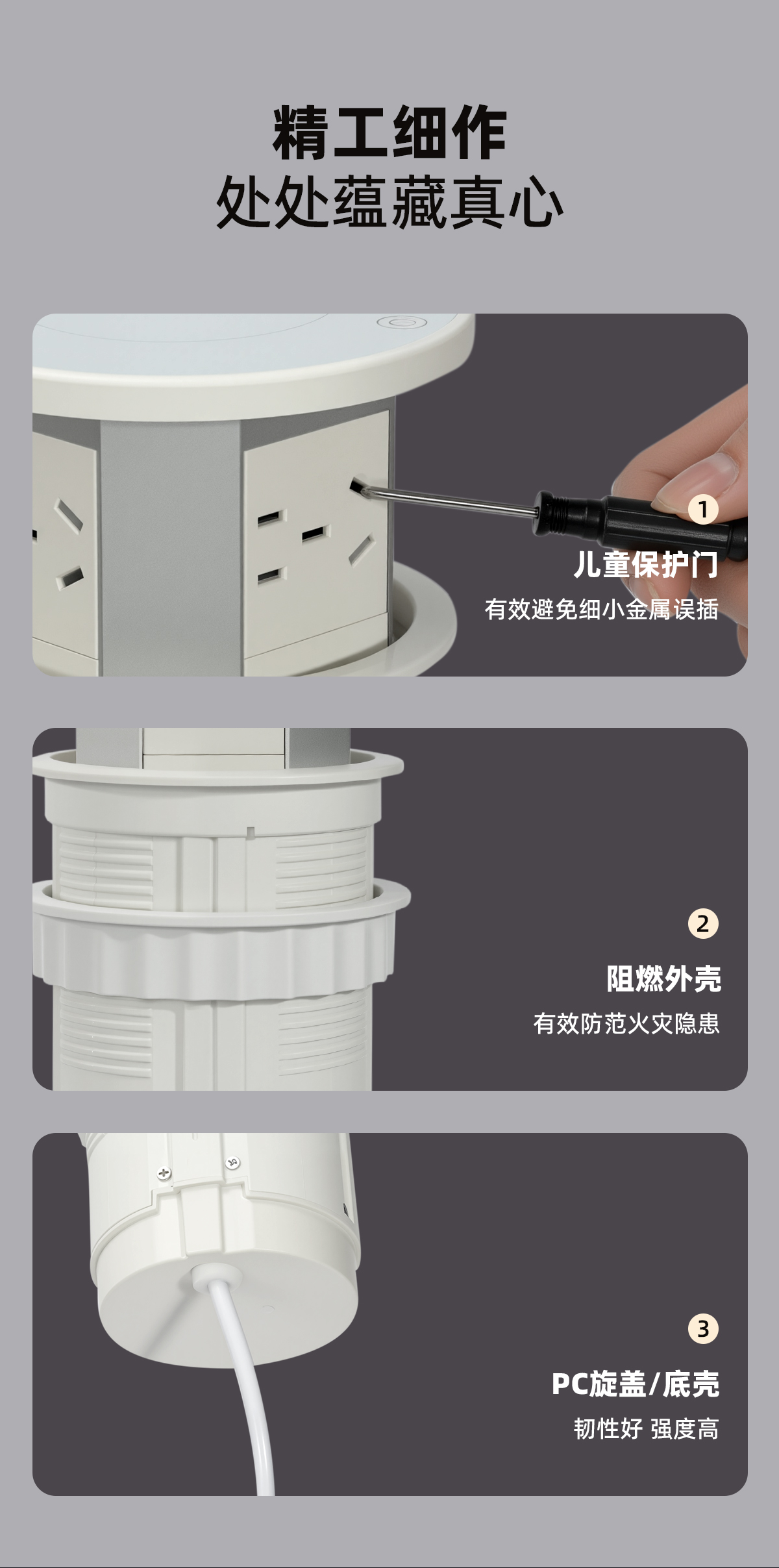 精工细作
处处蕴藏真心

1
儿童保护门
有效避免细小金属误插

2
阻燃外壳
有效防范火灾隐患

3
PC旋盖/底壳
韧性好 强度高